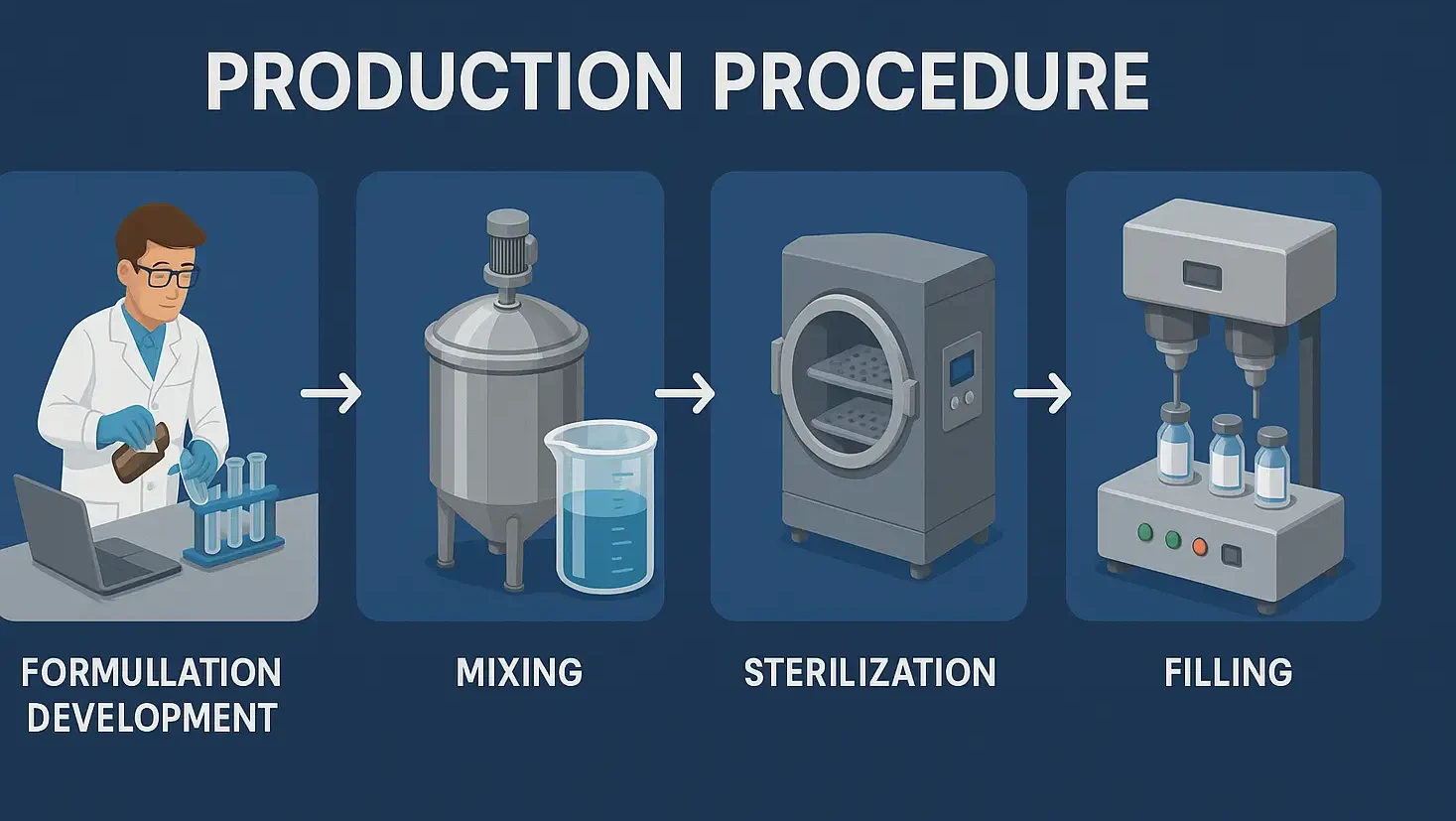 PRODUCTION PROCEDURE

FORMULLATION DEVELOPMENT

MIXING

STERILIZATION

FILLING